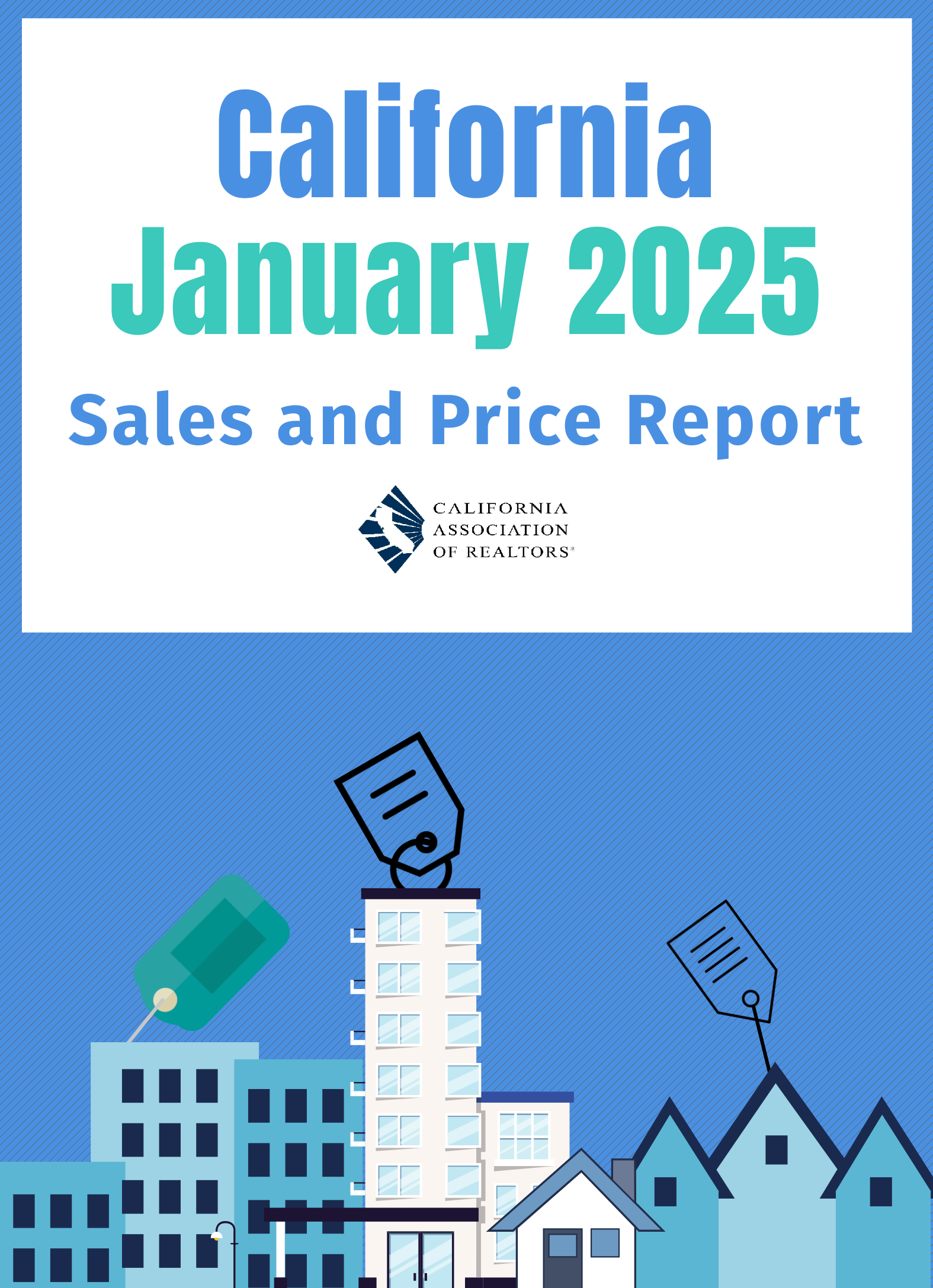 California
January 2025
Sales and Price Report

CALIFORNIA
ASSOCIATION
OF REALTORS®